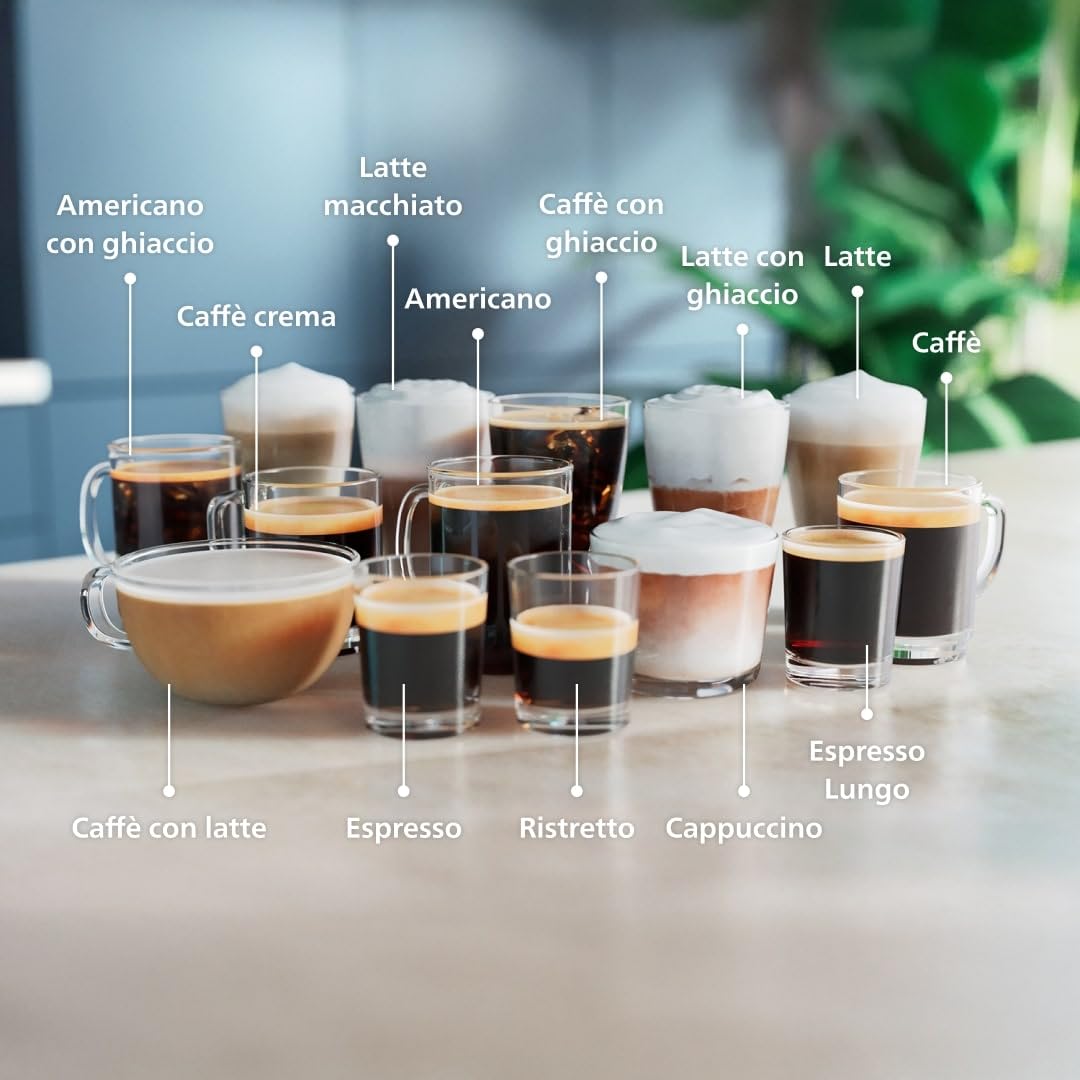 Americano con ghiaccio

Latte macchiato

Caffè con ghiaccio

Latte con ghiaccio

Latte

Caffè crema

Americano

Caffè

Caffè con latte

Espresso

Ristretto

Cappuccino

Espresso Lungo